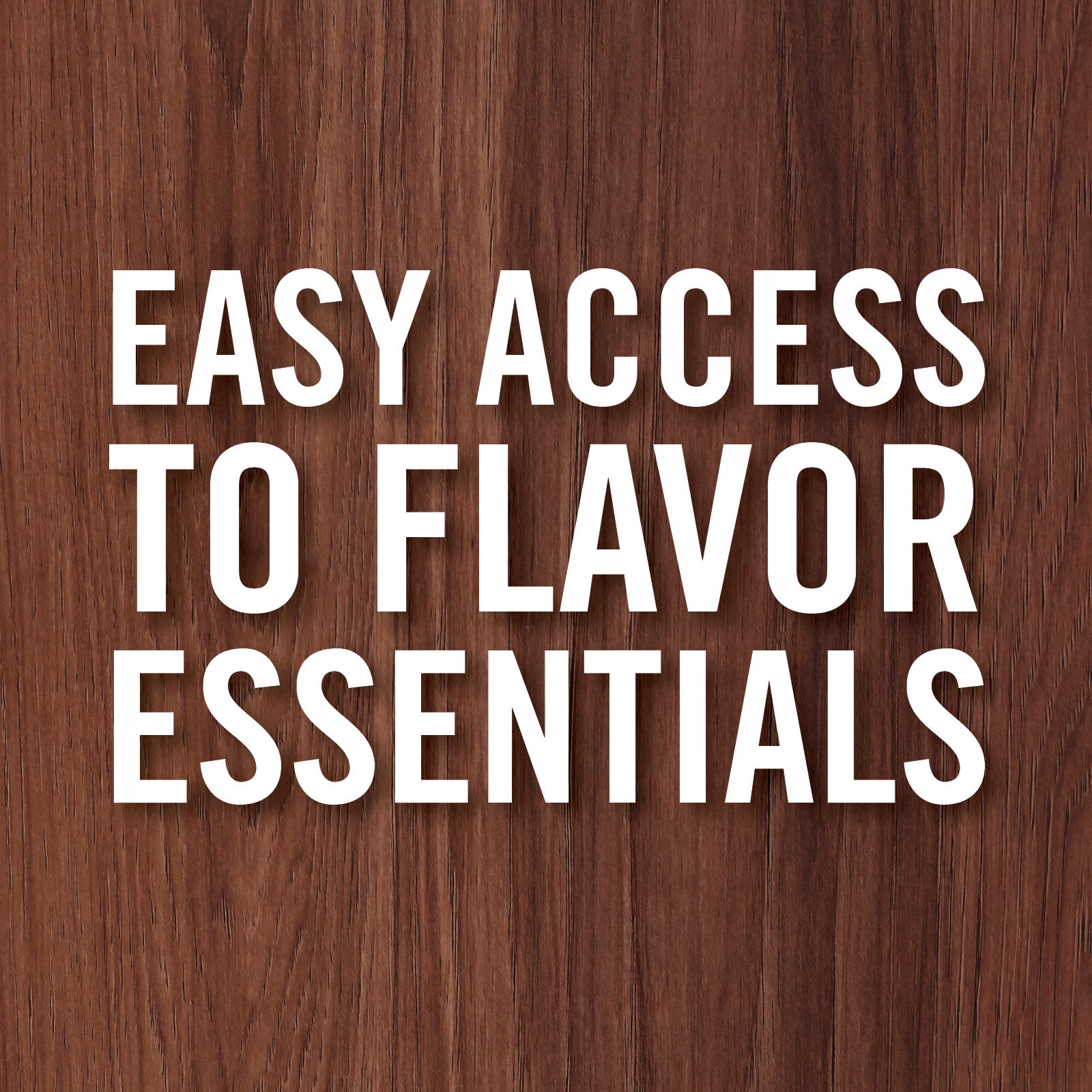 EASY ACCESS TO FLAVOR ESSENTIALS