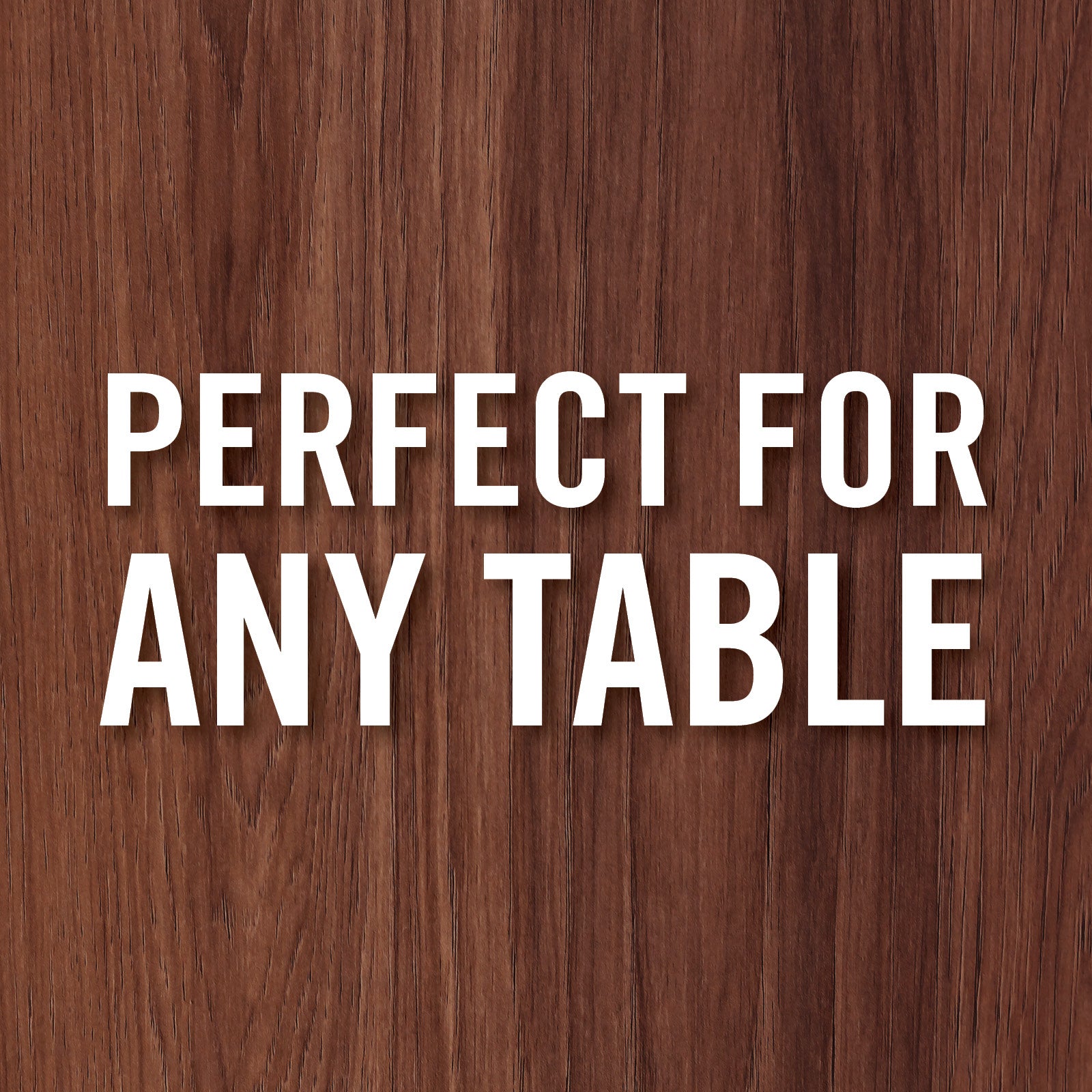 PERFECT FOR
ANY TABLE