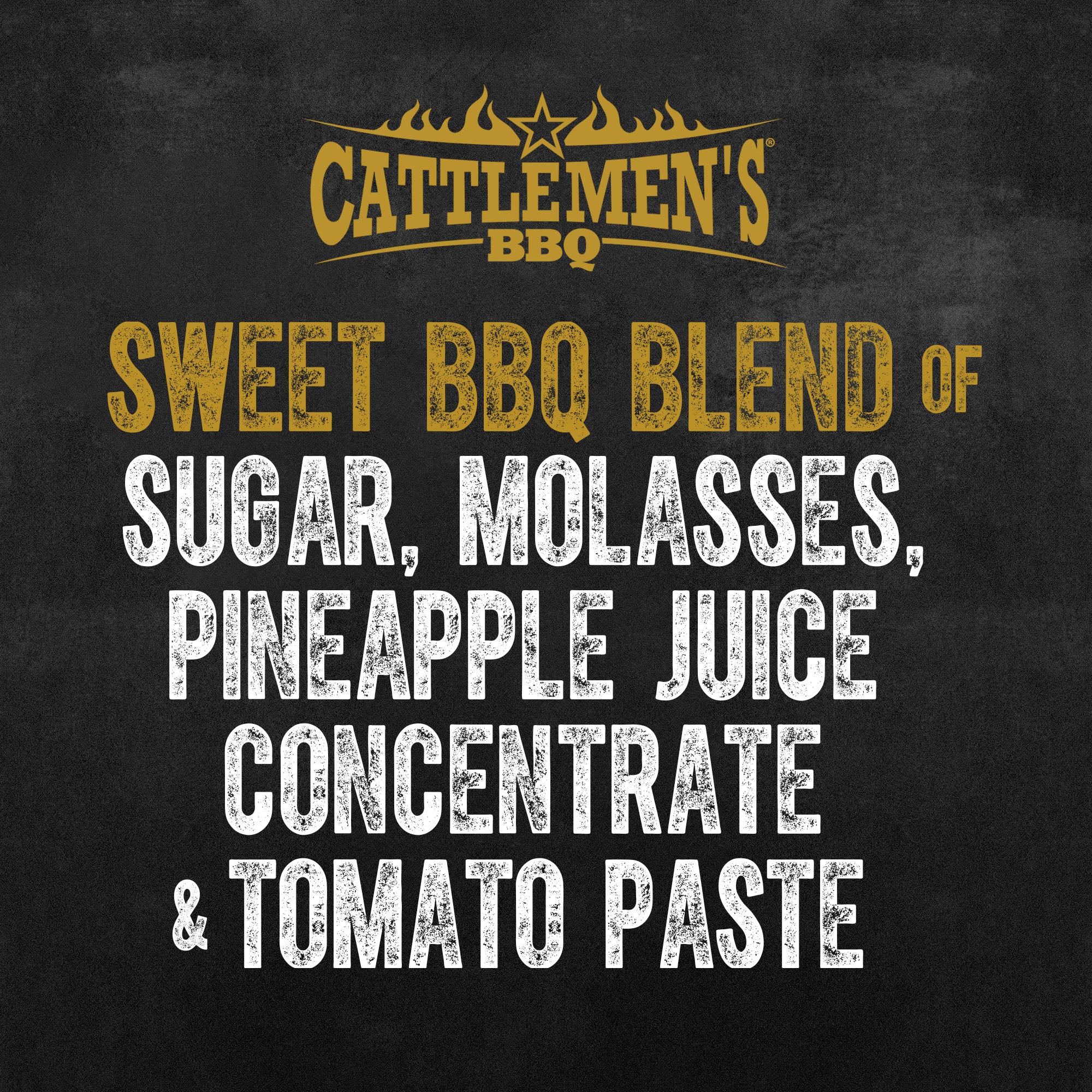 CATTLEMEN'S®
BBQ

SWEET BBQ BLEND OF
SUGAR, MOLASSES, PINEAPPLE JUICE CONCENTRATE & TOMATO PASTE