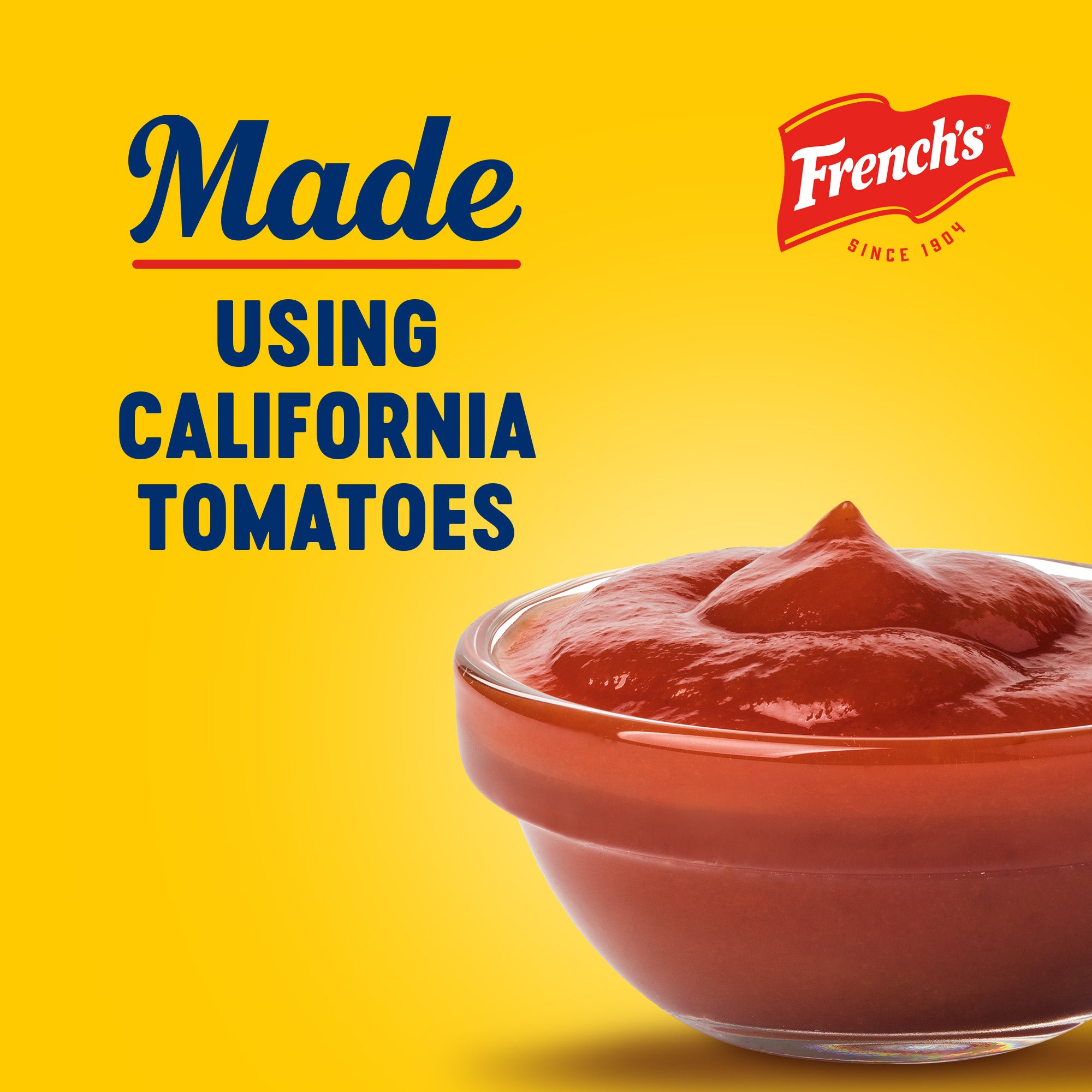 Made

USING CALIFORNIA TOMATOES

French's®

SINCE 1904