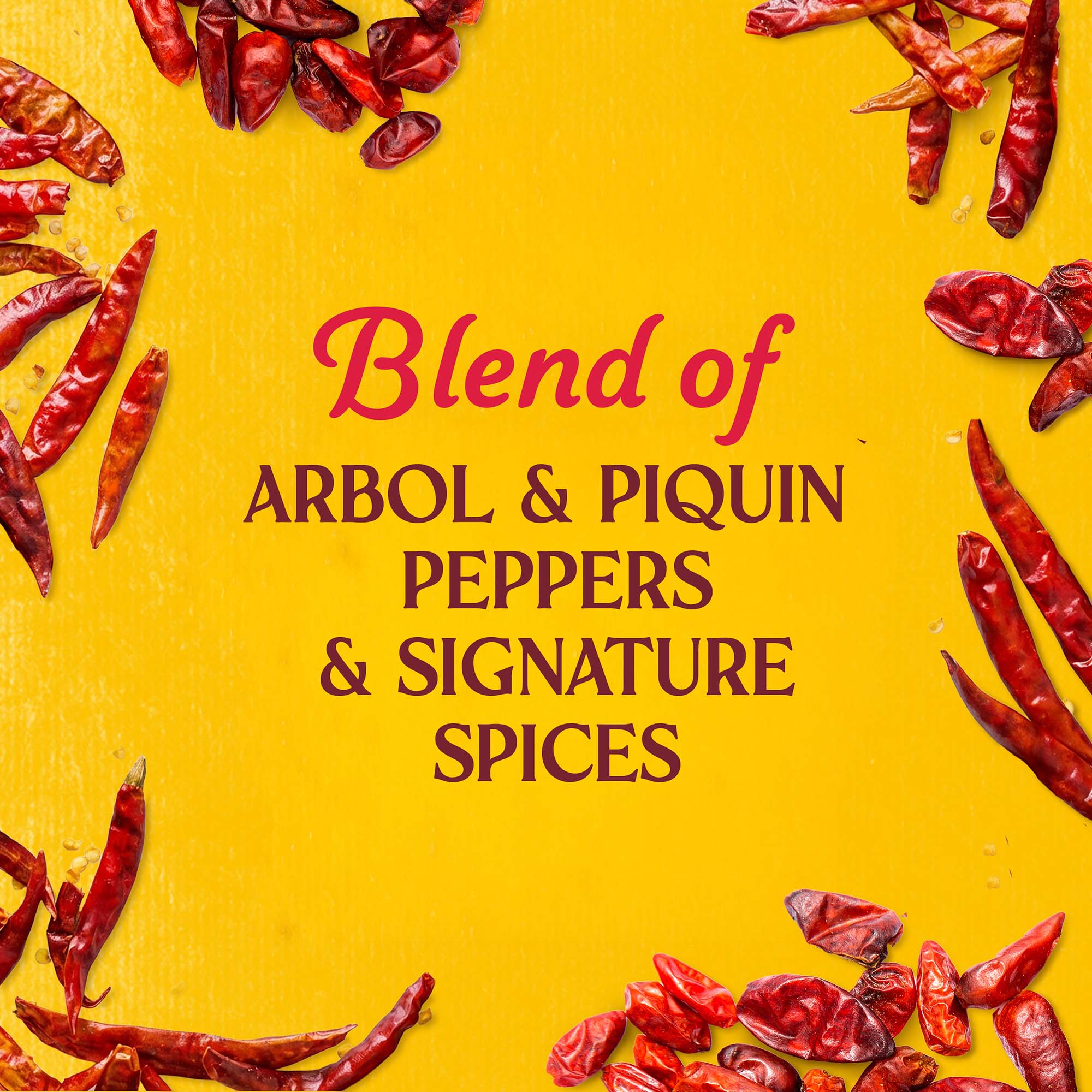 Blend of
ARBOL & PIQUIN PEPPERS & SIGNATURE SPICES