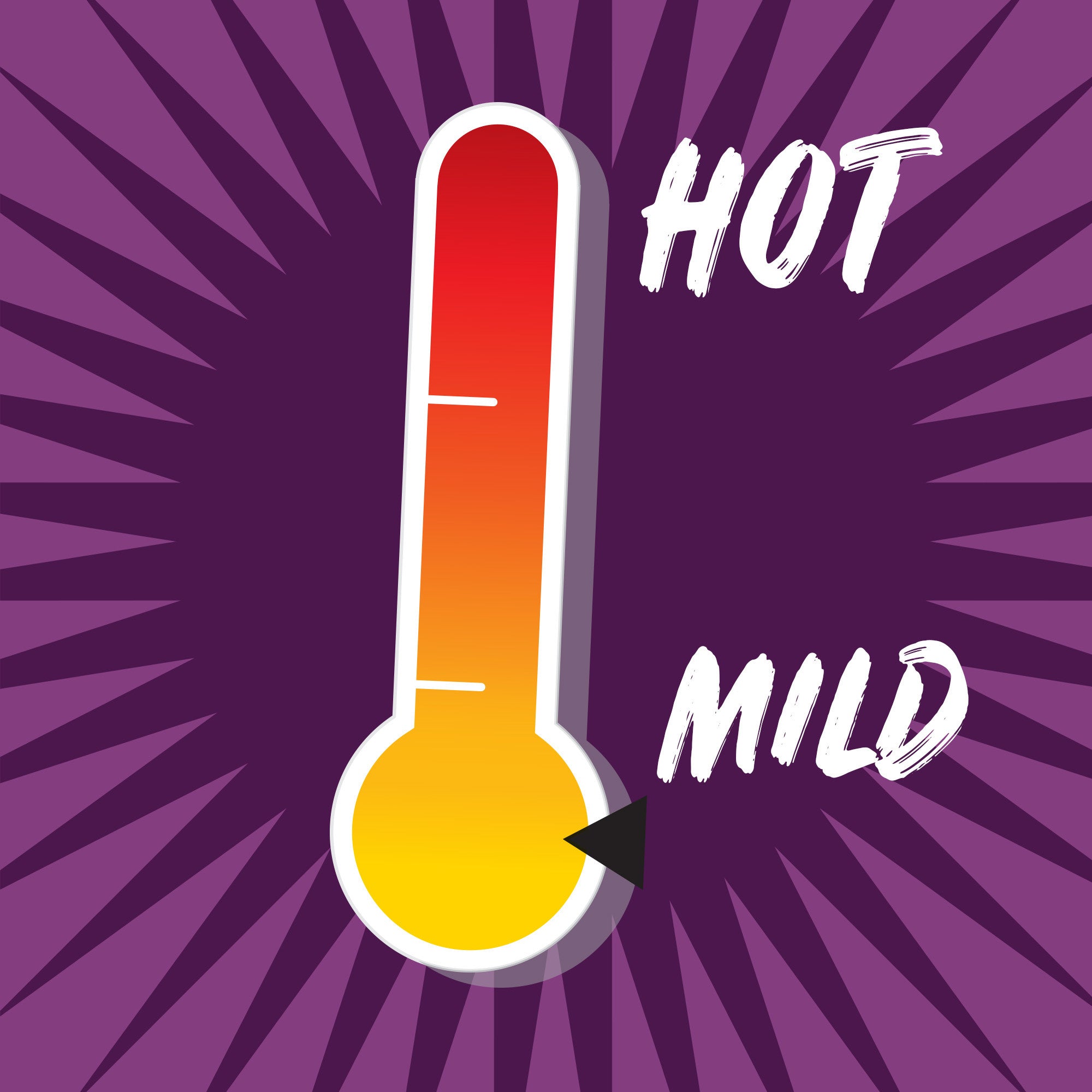 HOT

MILD