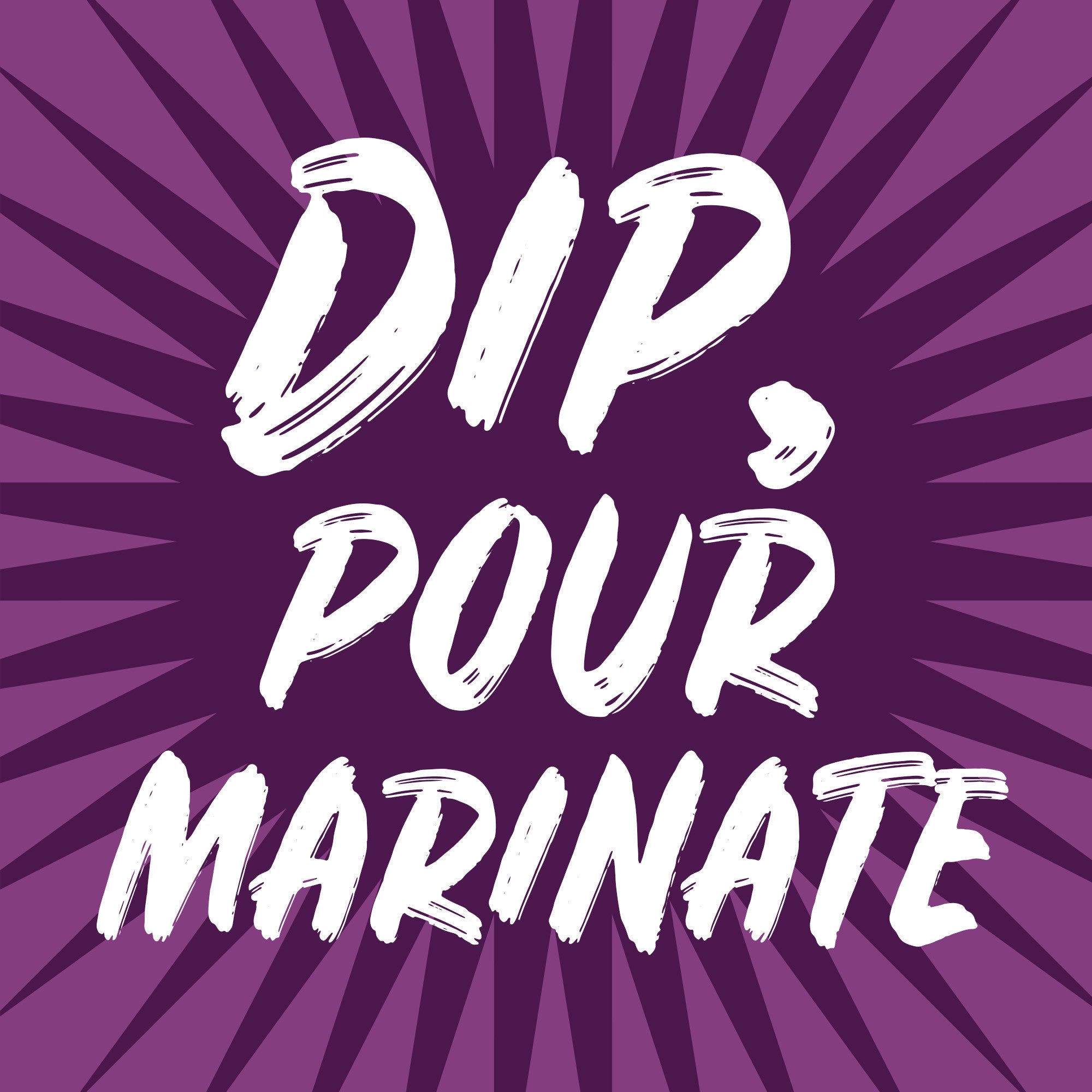 DIP, POUR, MARINATE