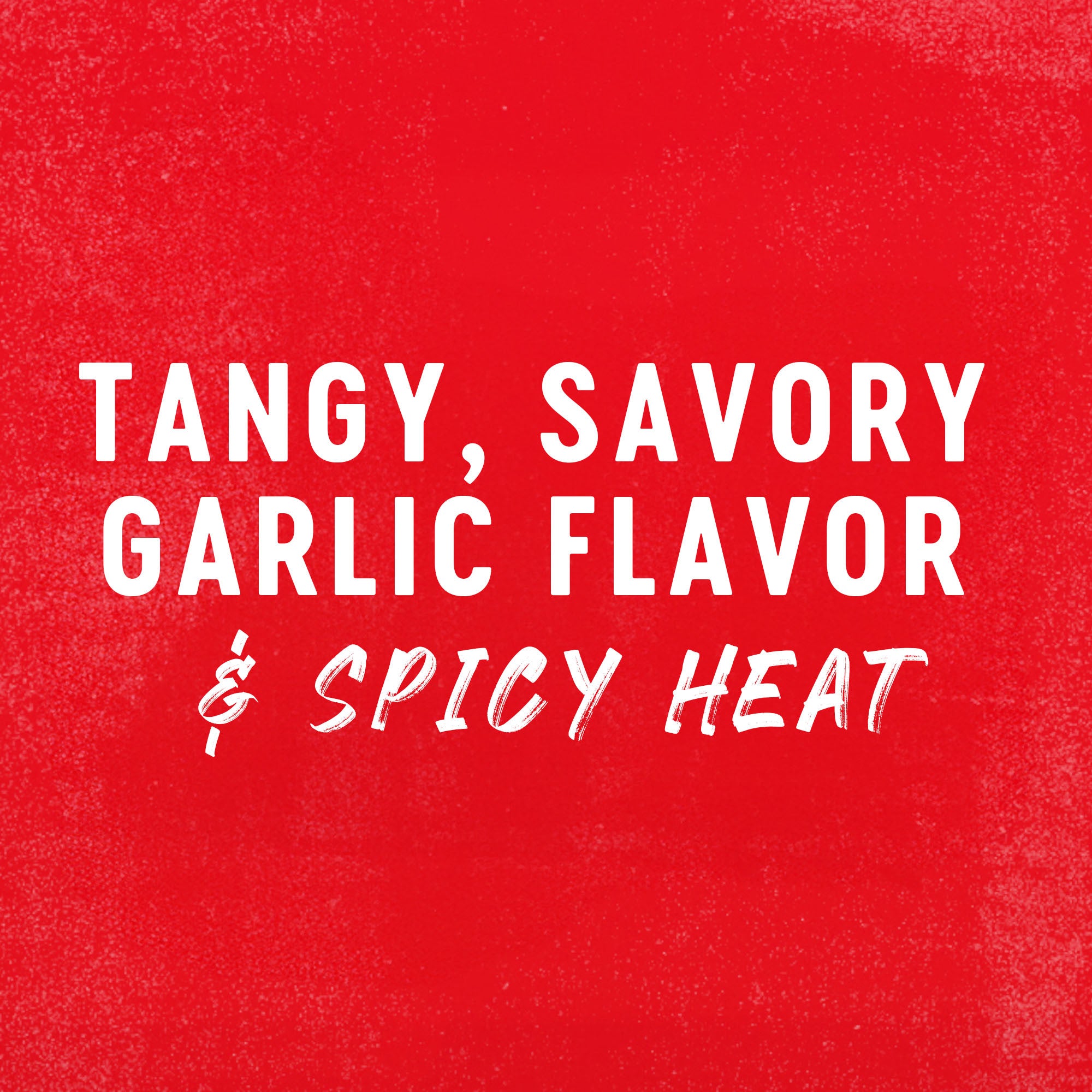 TANGY, SAVORY GARLIC FLAVOR
& SPICY HEAT