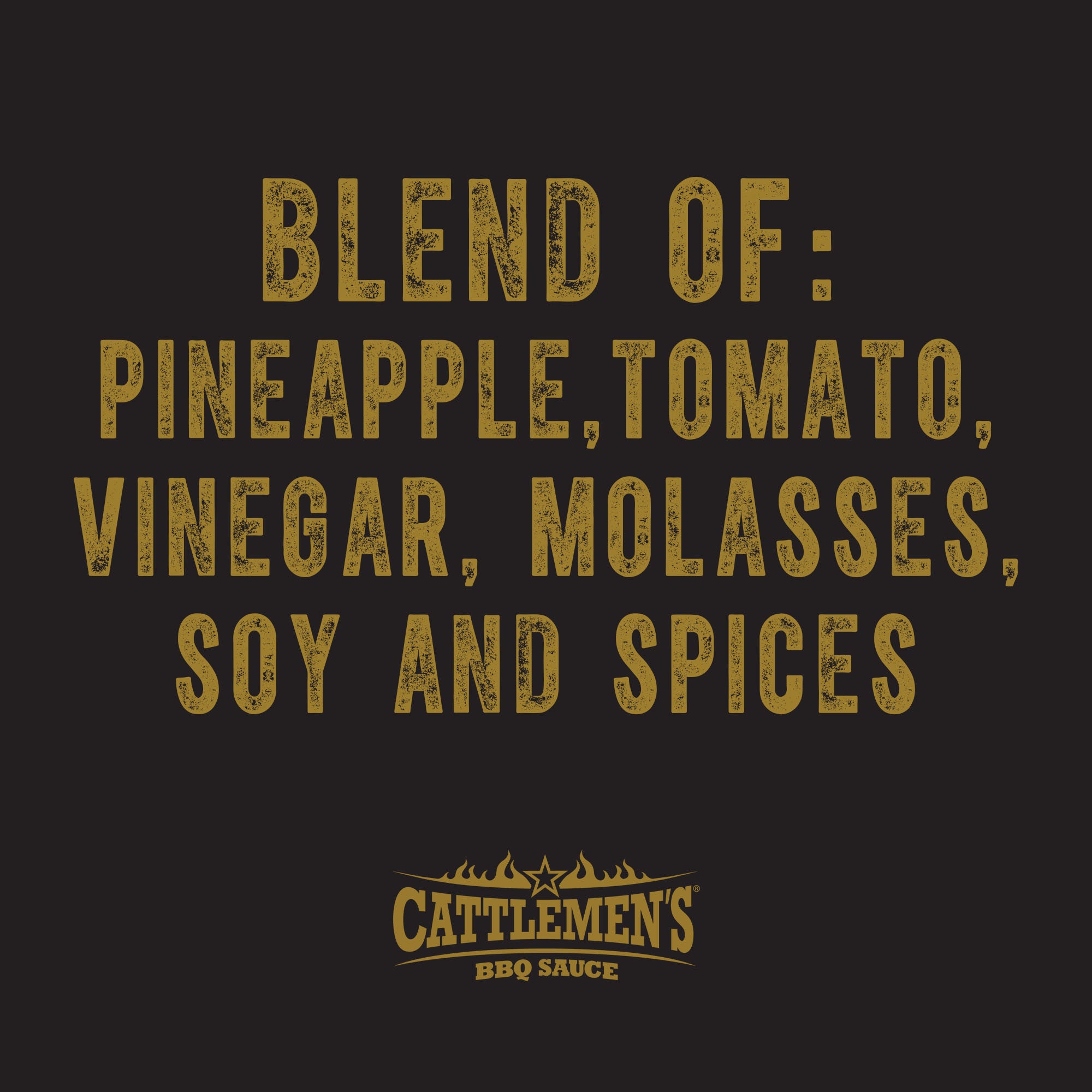 BLEND OF:
PINEAPPLE,TOMATO, VINEGAR, MOLASSES, SOY AND SPICES

CATTLEMEN'S®
BBQ SAUCE