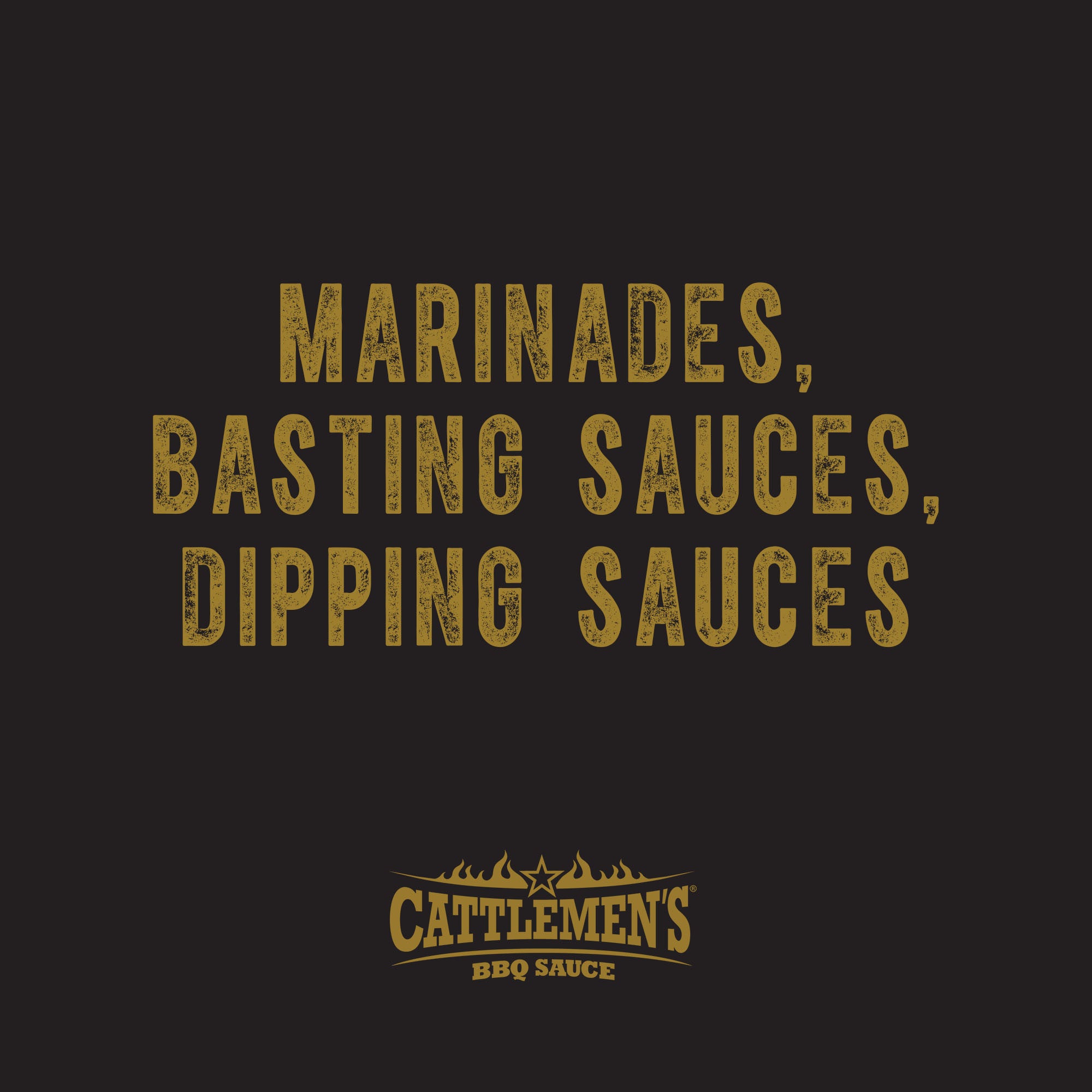 MARINADES,
BASTING SAUCES,
DIPPING SAUCES

CATTLEMEN'S®
BBQ SAUCE