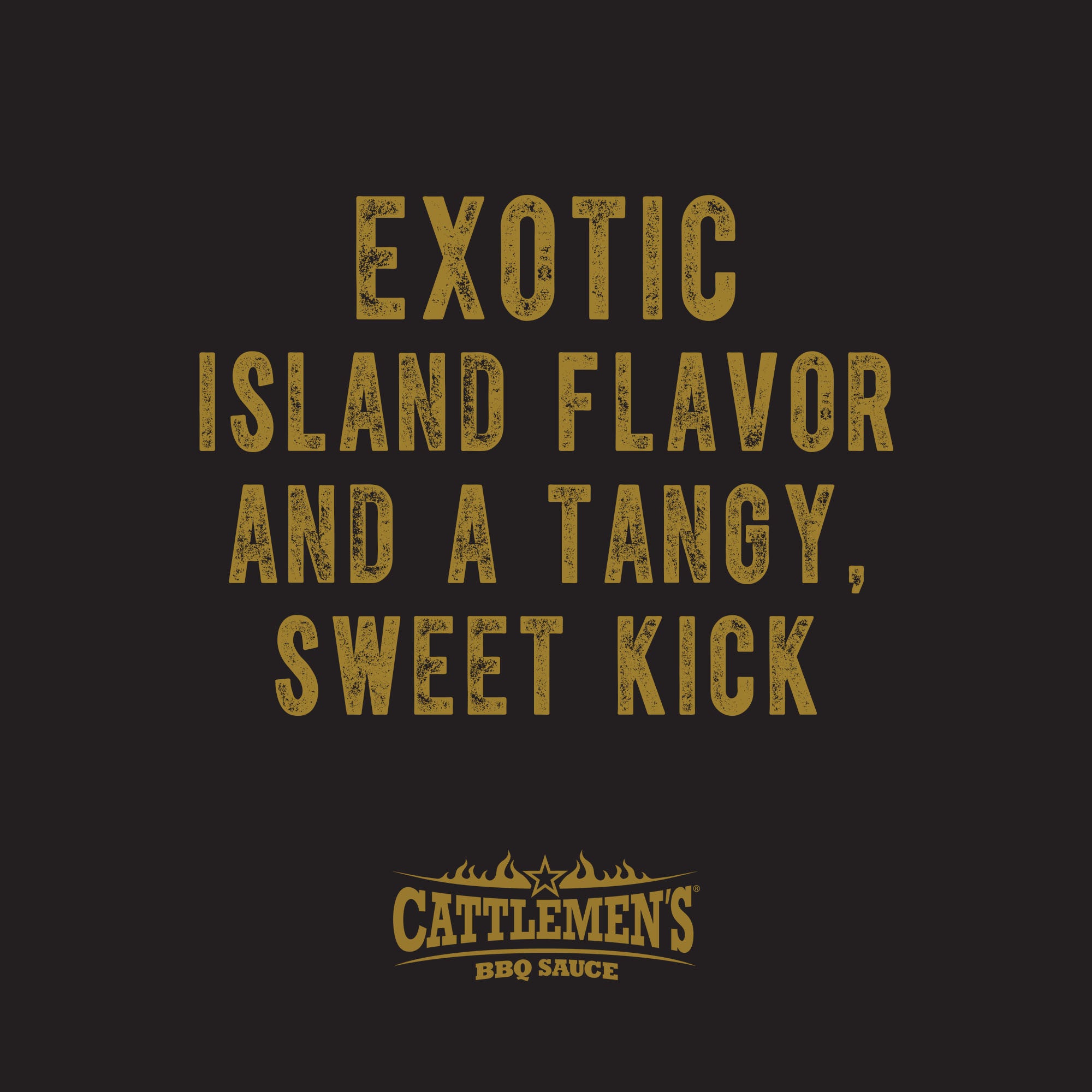 EXOTIC ISLAND FLAVOR AND A TANGY, SWEET KICK

CATTLEMEN'S®
BBQ SAUCE