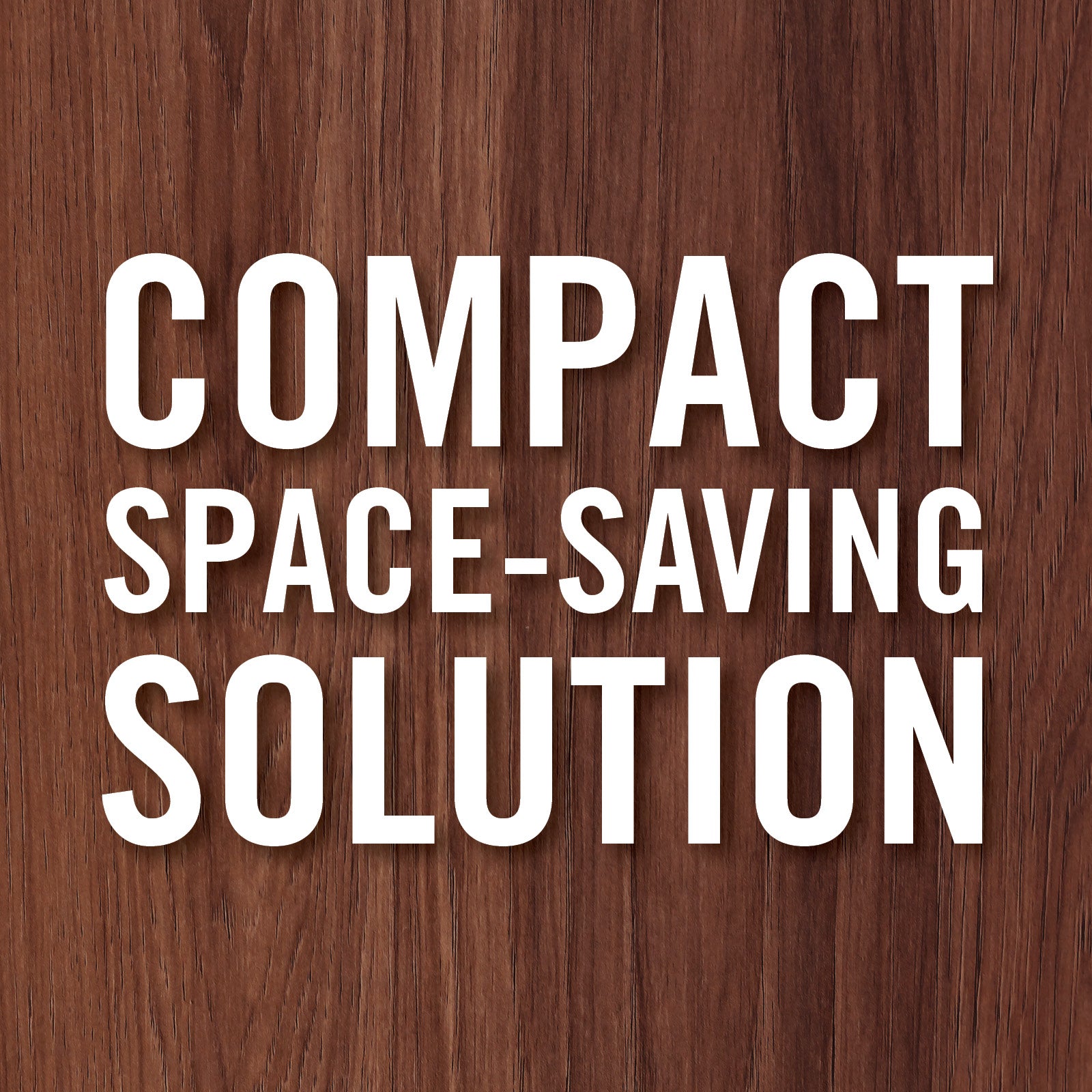 COMPACT
SPACE-SAVING
SOLUTION