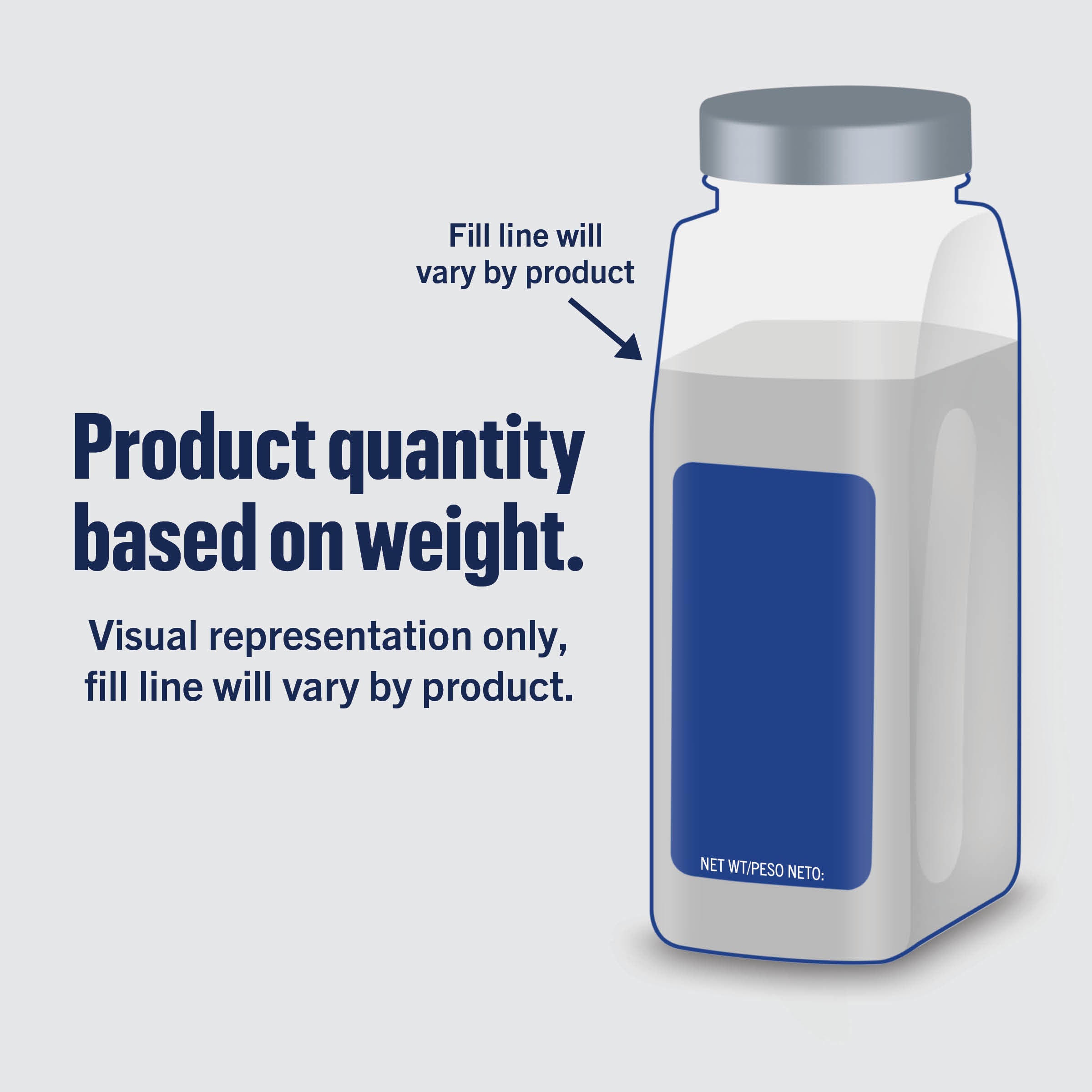 Fill line will vary by product

Product quantity based on weight.

Visual representation only, fill line will vary by product.

NET WT/PESO NETO: