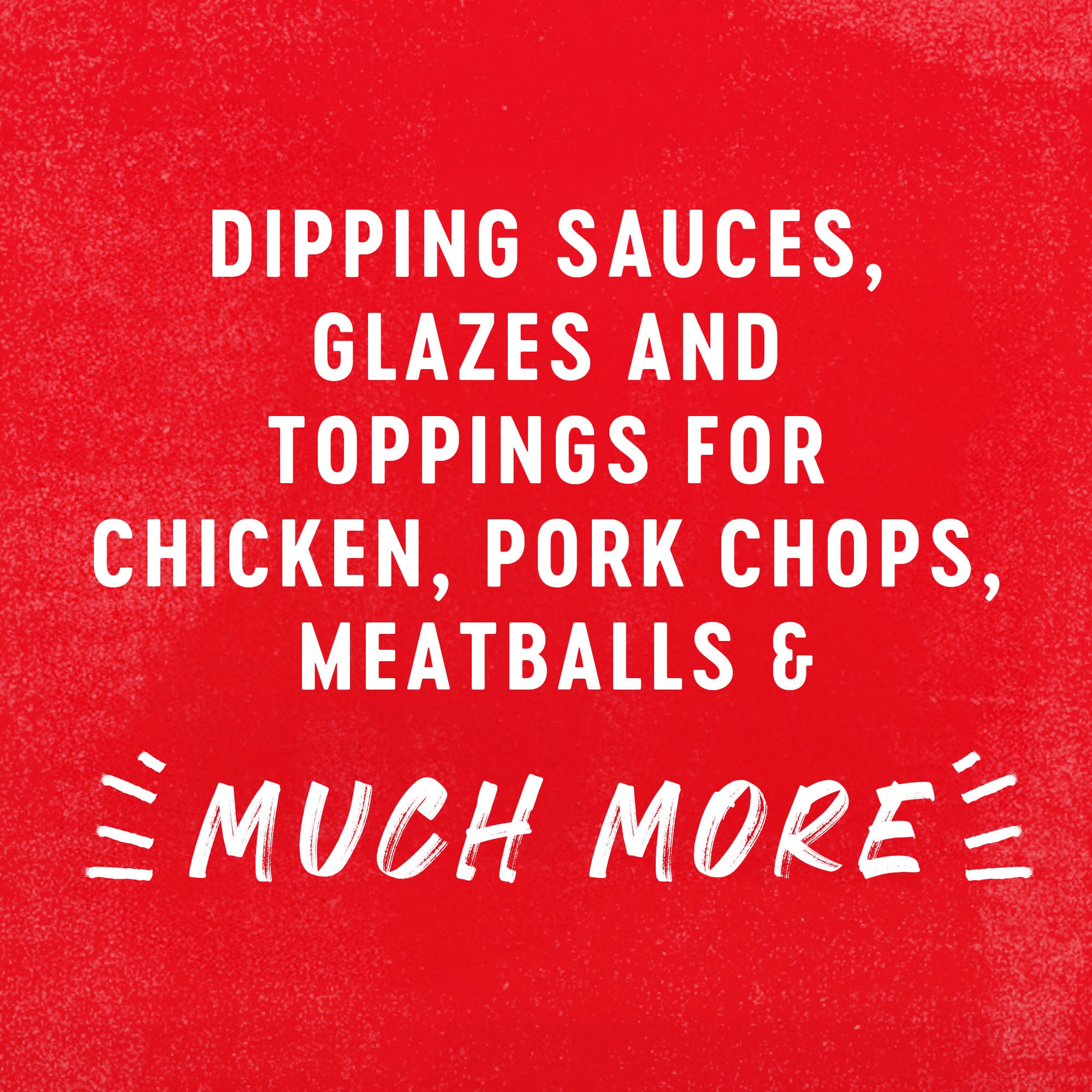 DIPPING SAUCES, GLAZES AND TOPPINGS FOR CHICKEN, PORK CHOPS, MEATBALLS &

MUCH MORE