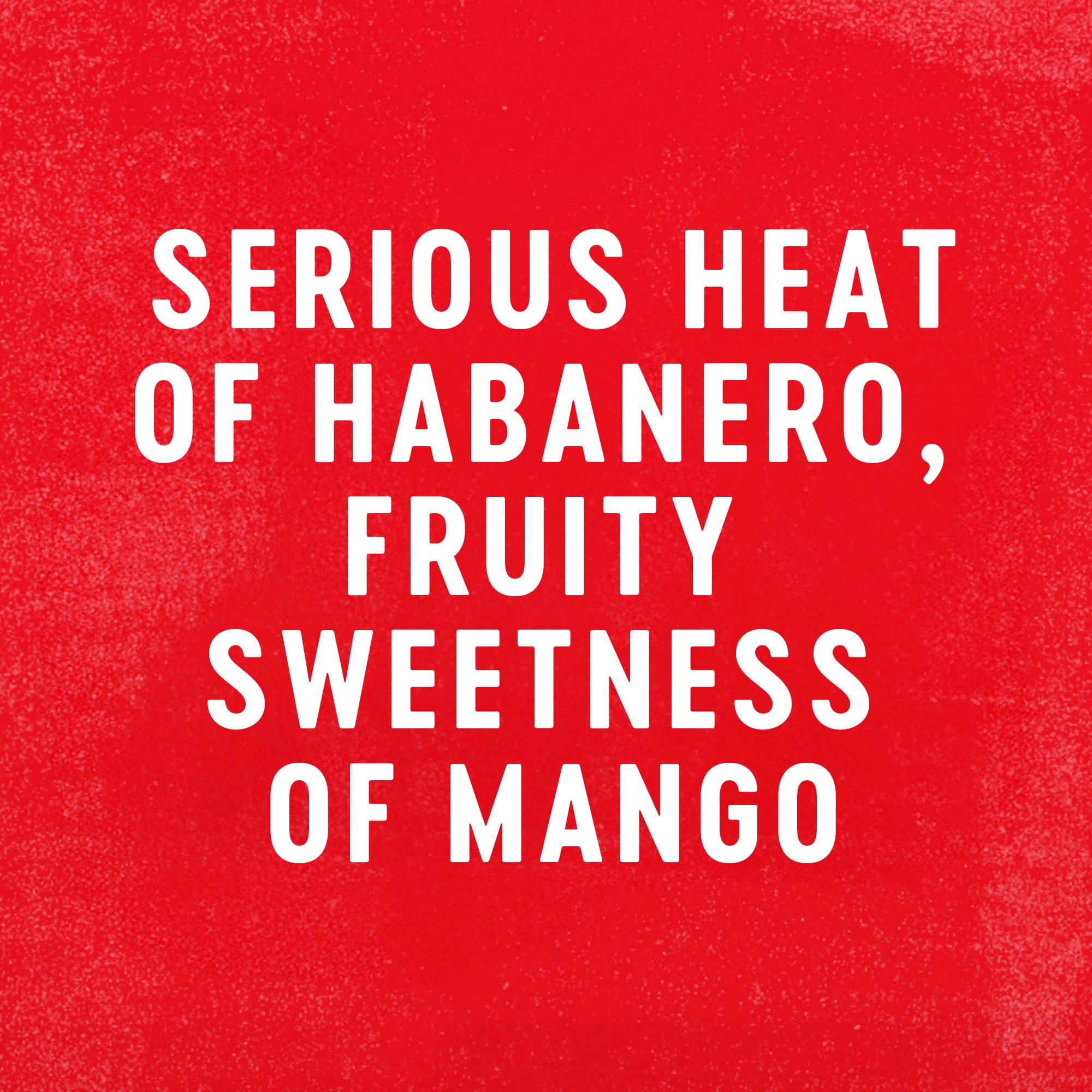 SERIOUS HEAT OF HABANERO, FRUITY SWEETNESS OF MANGO