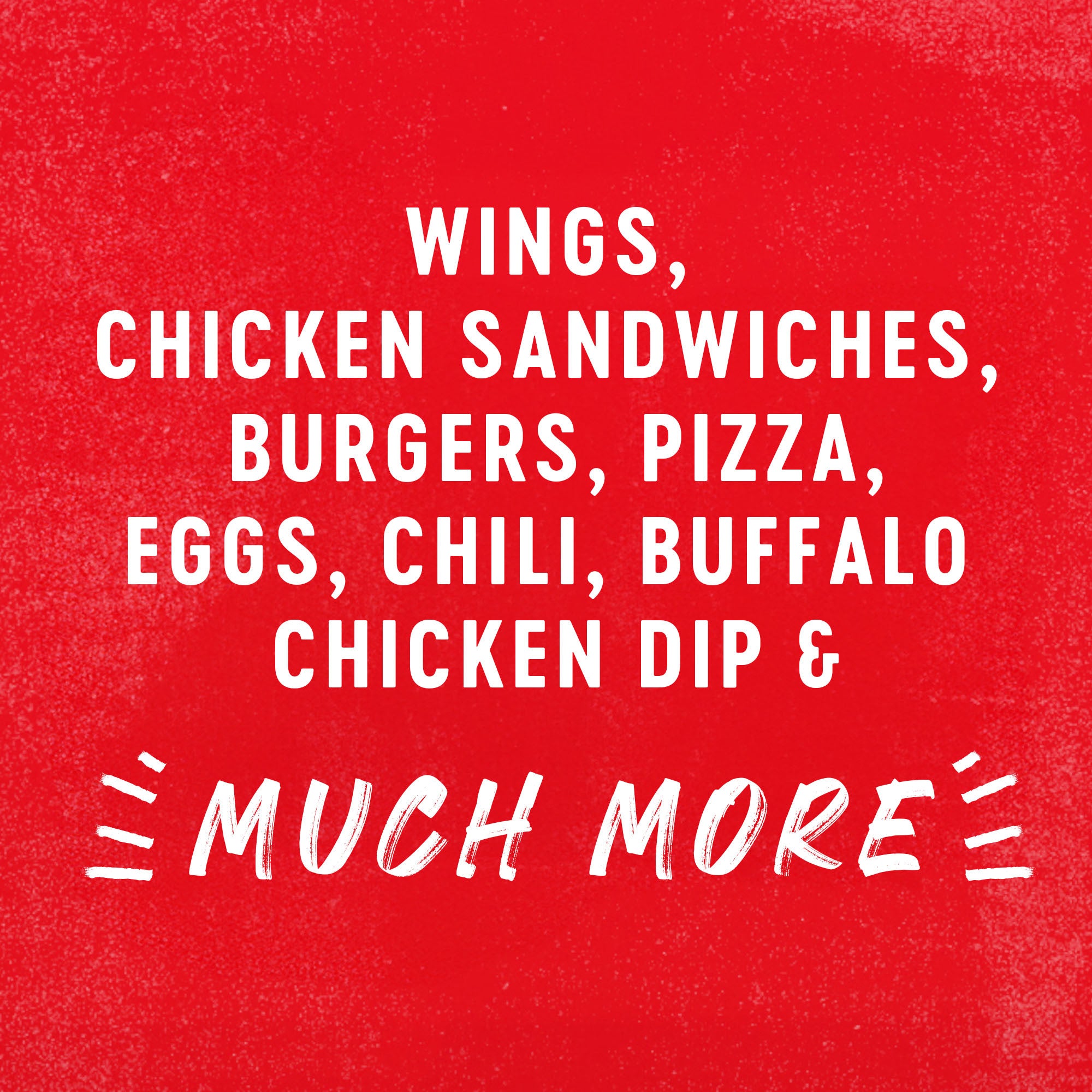 WINGS,
CHICKEN SANDWICHES,
BURGERS, PIZZA,
EGGS, CHILI, BUFFALO
CHICKEN DIP &

MUCH MORE