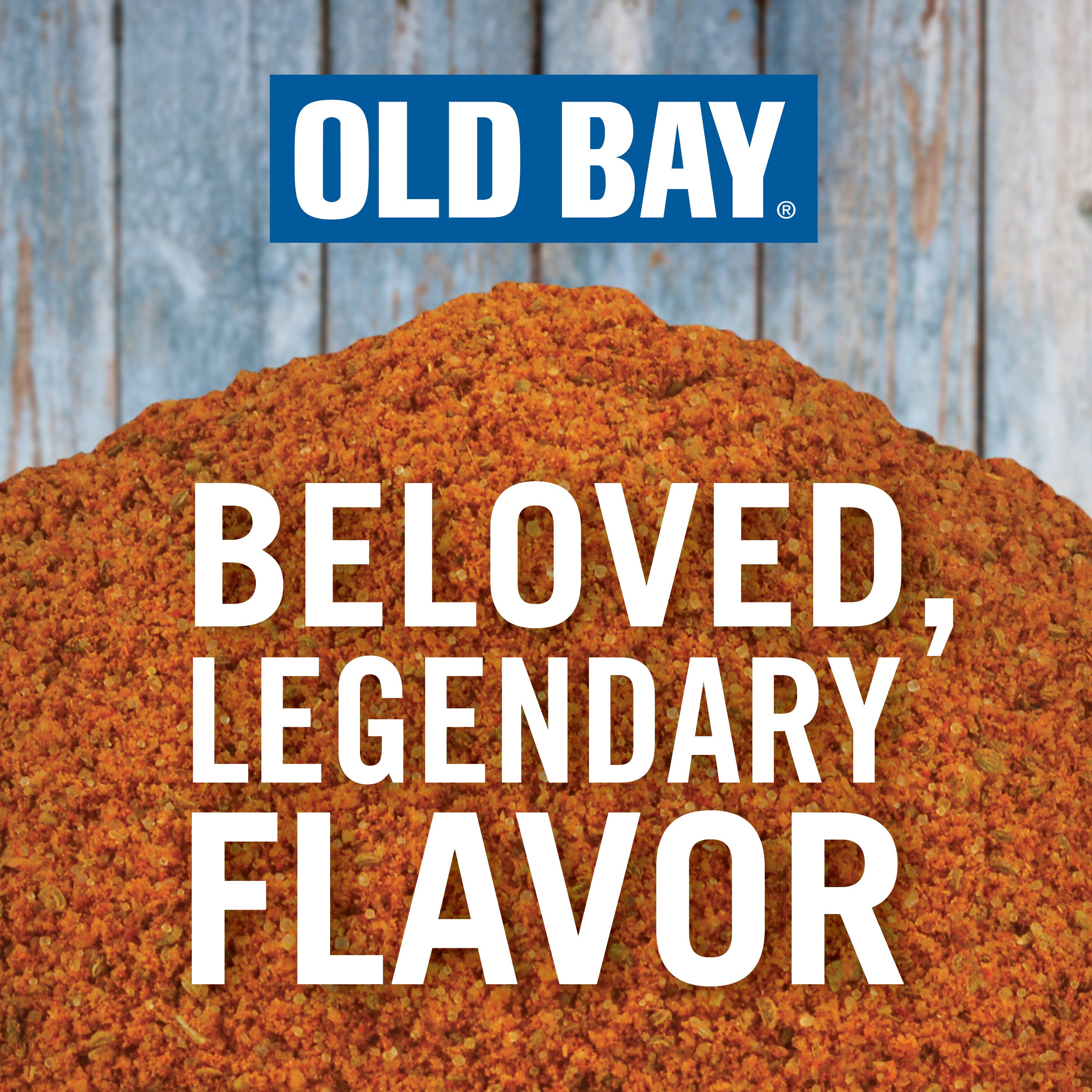 OLD BAY®

BELOVED, LEGENDARY FLAVOR