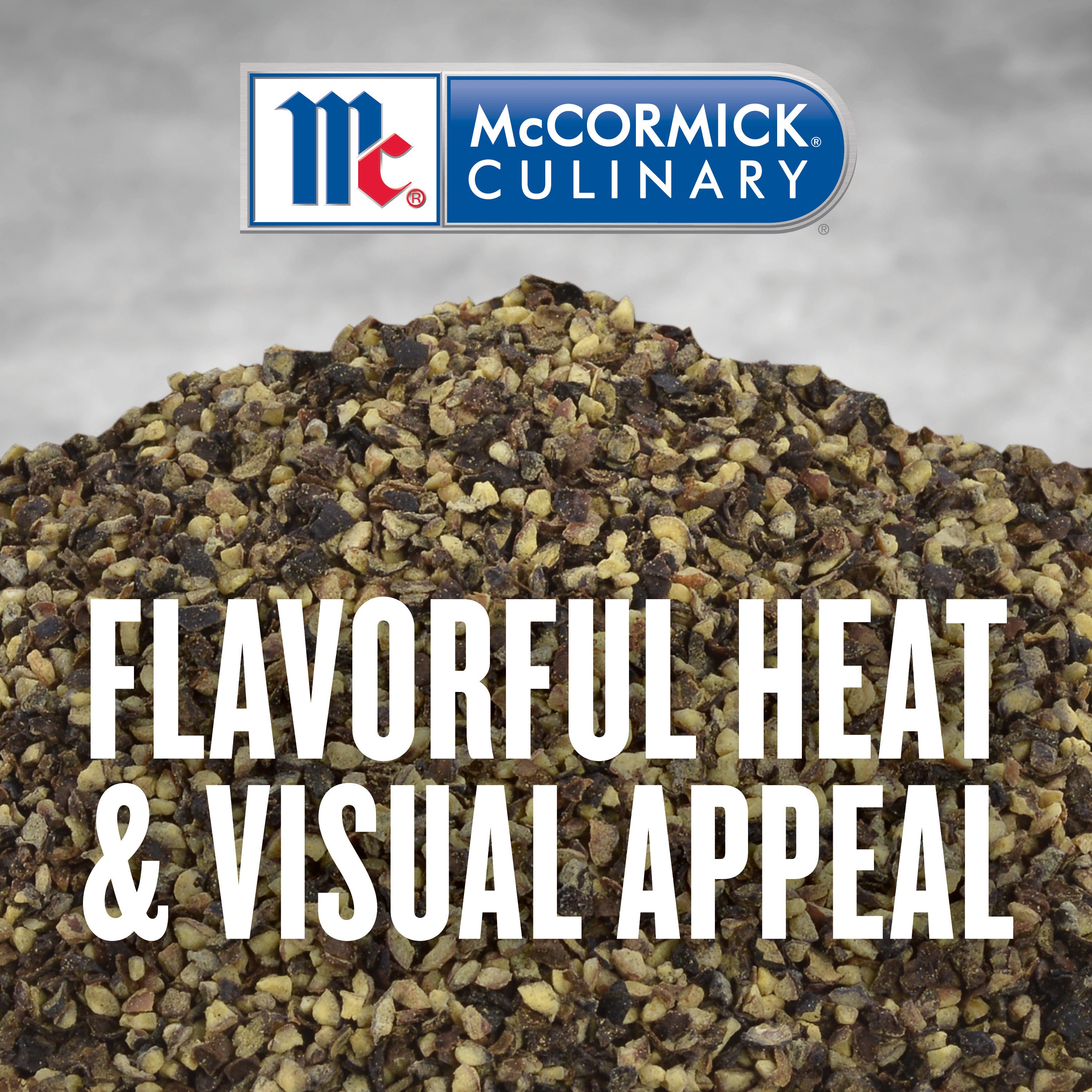 Mc®
McCORMICK®
CULINARY
®

FLAVORFUL HEAT
& VISUAL APPEAL