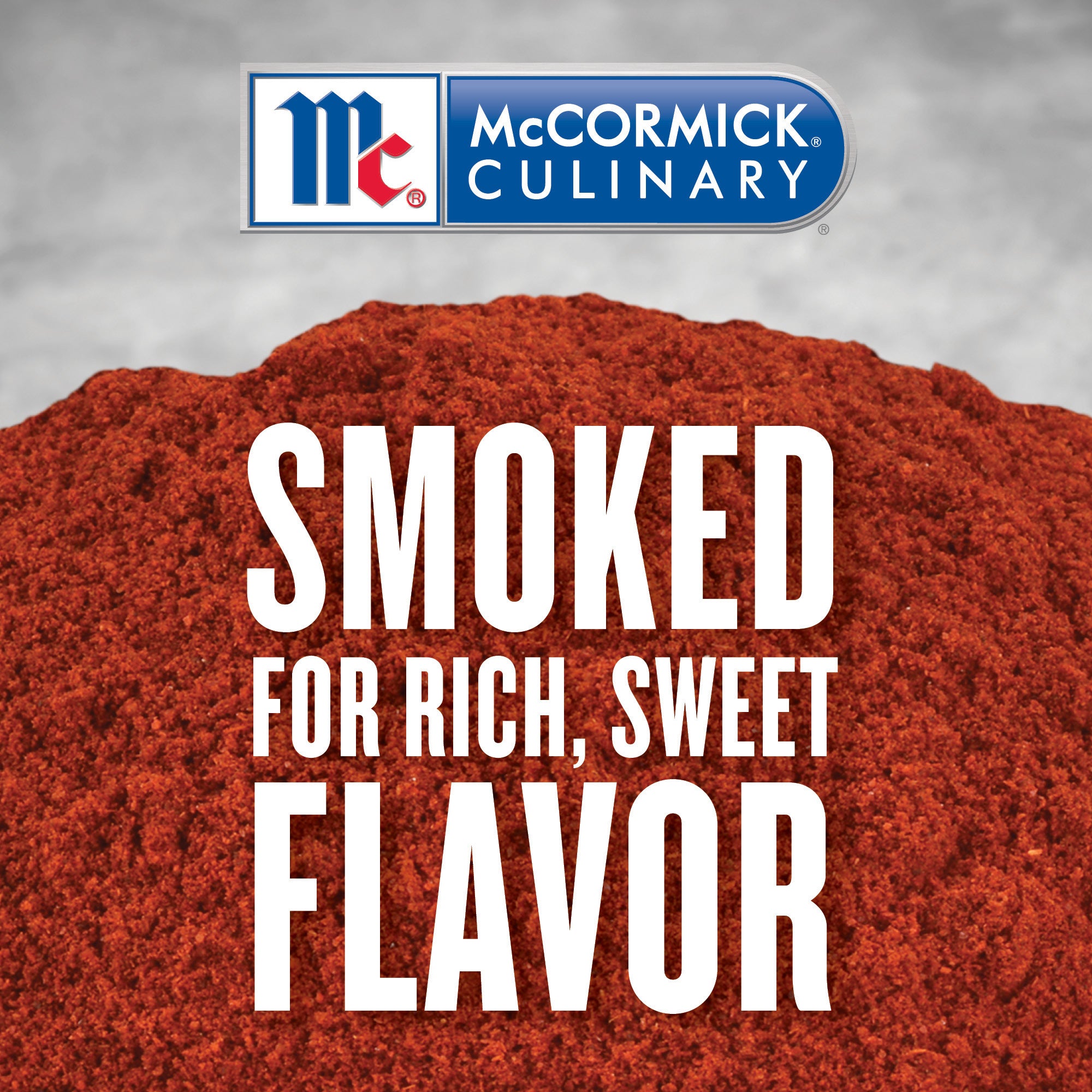 Mc®

McCORMICK® CULINARY®

SMOKED
FOR RICH, SWEET
FLAVOR