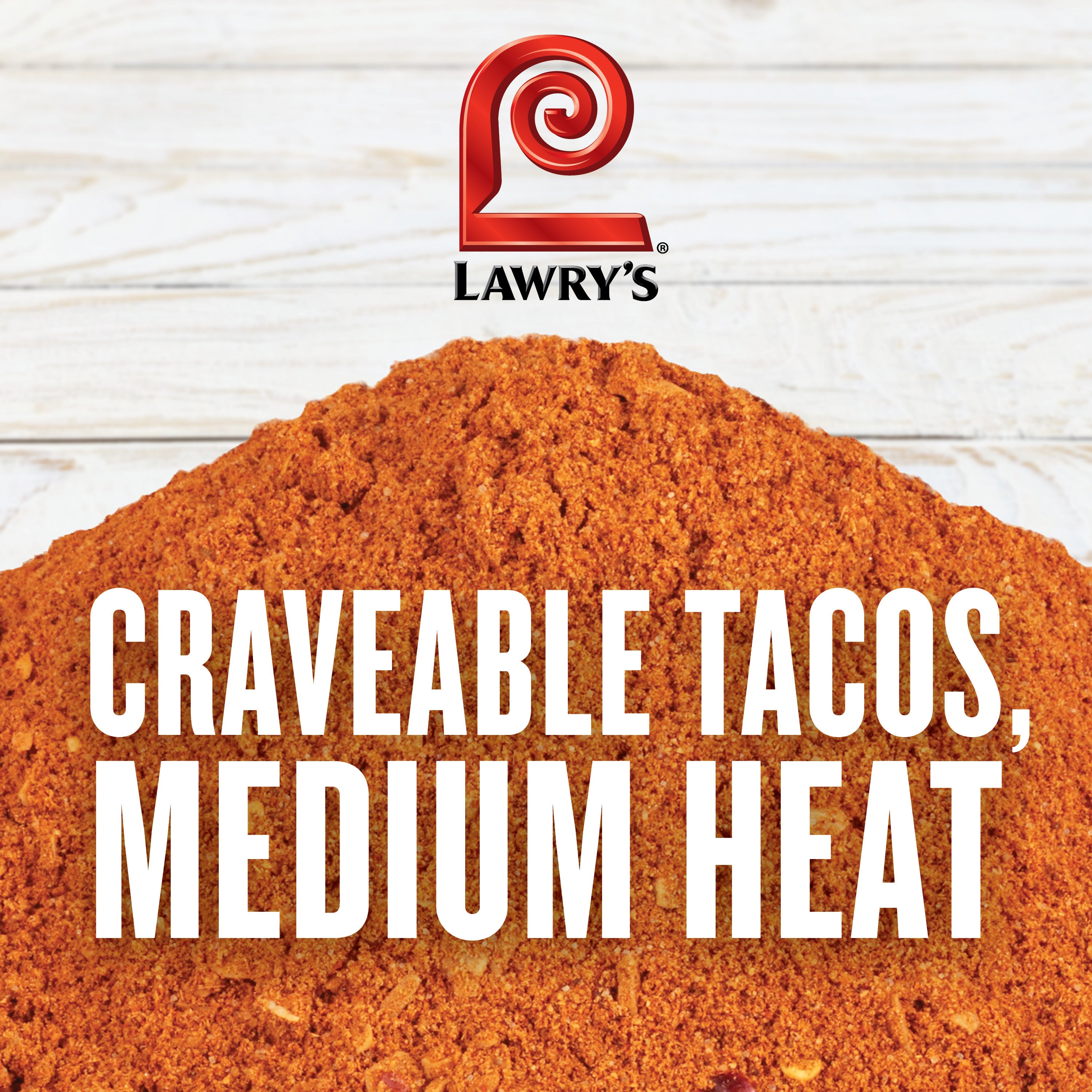 ®
LAWRY'S

CRAVEABLE TACOS, MEDIUM HEAT