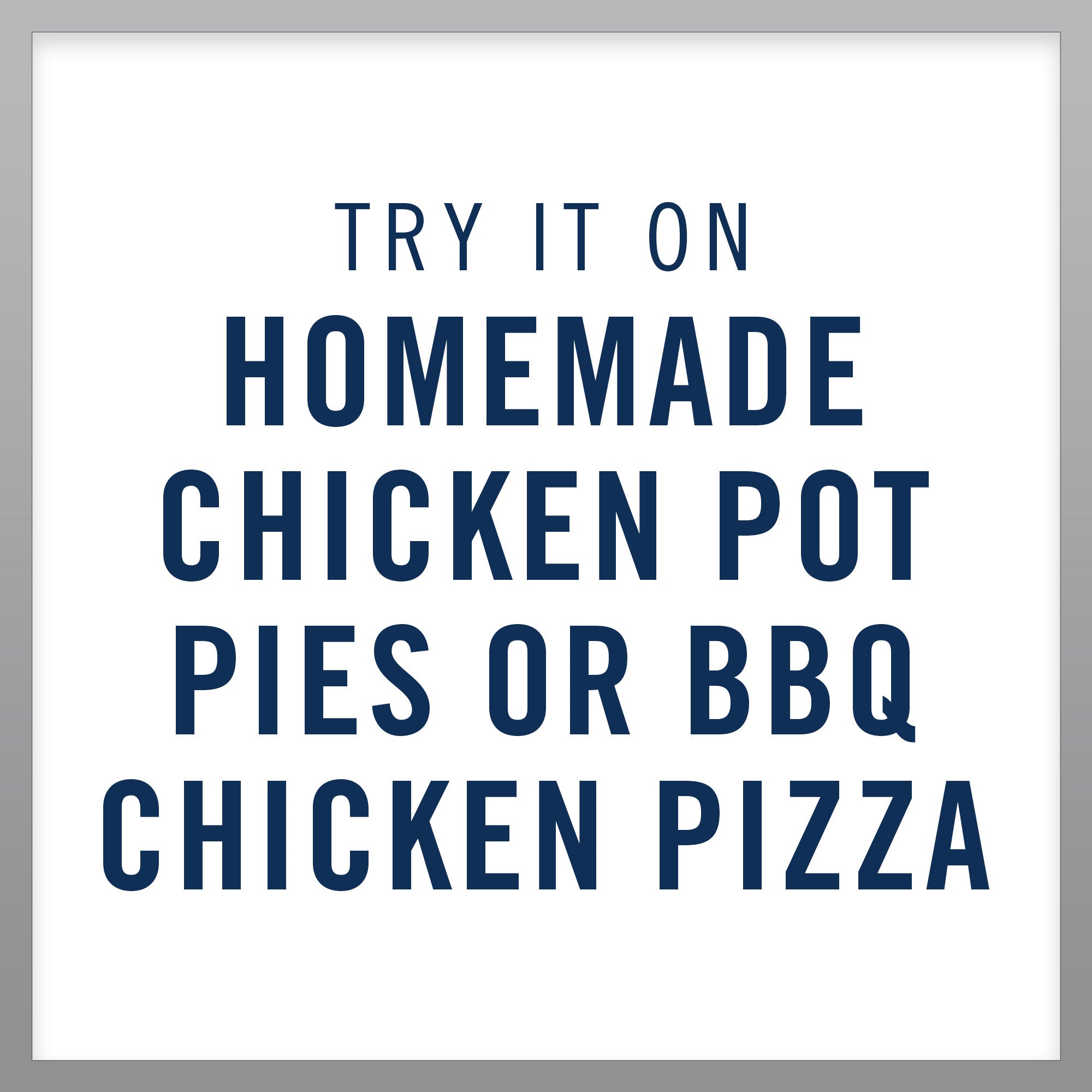 TRY IT ON

HOMEMADE CHICKEN POT PIES OR BBQ CHICKEN PIZZA