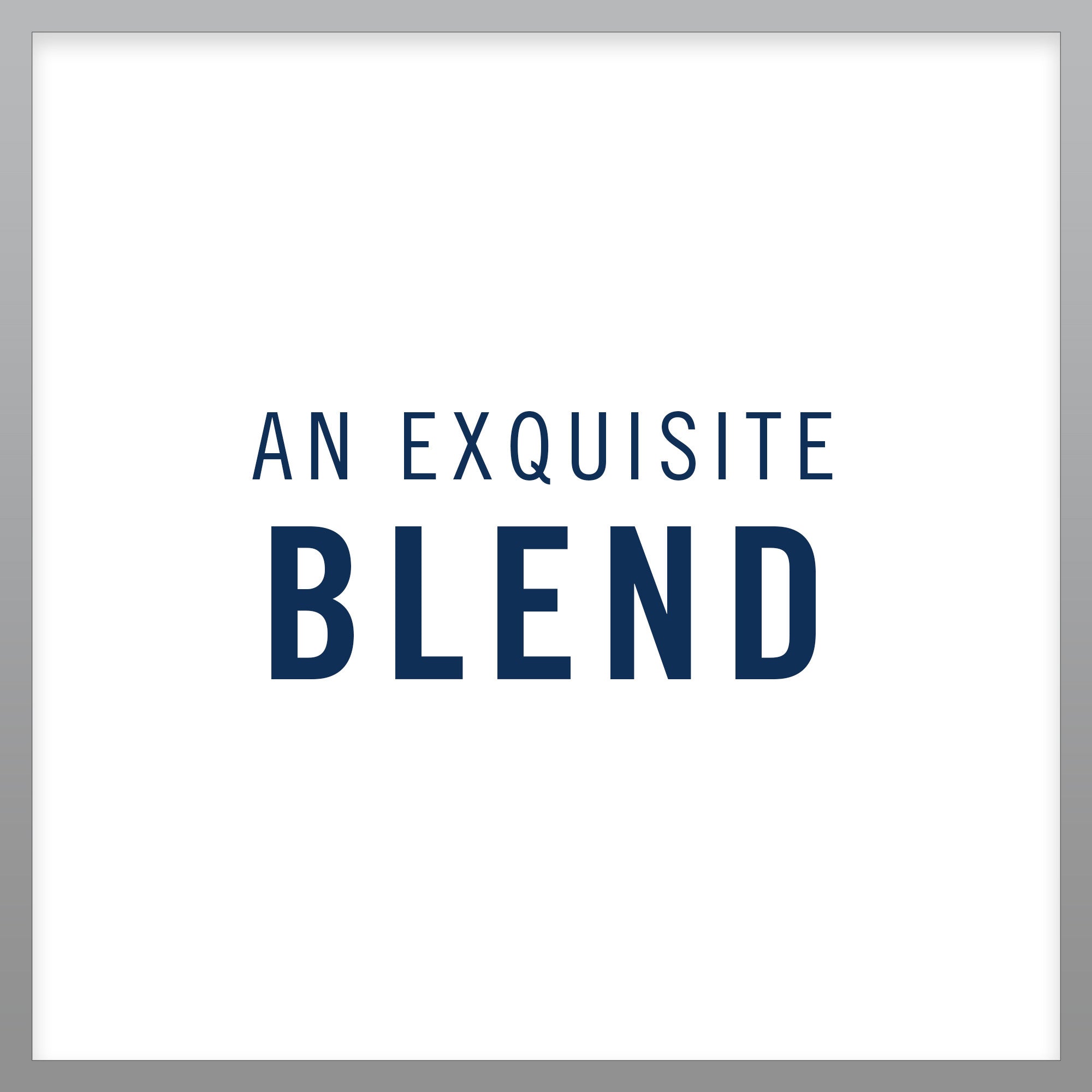 AN EXQUISITE
BLEND