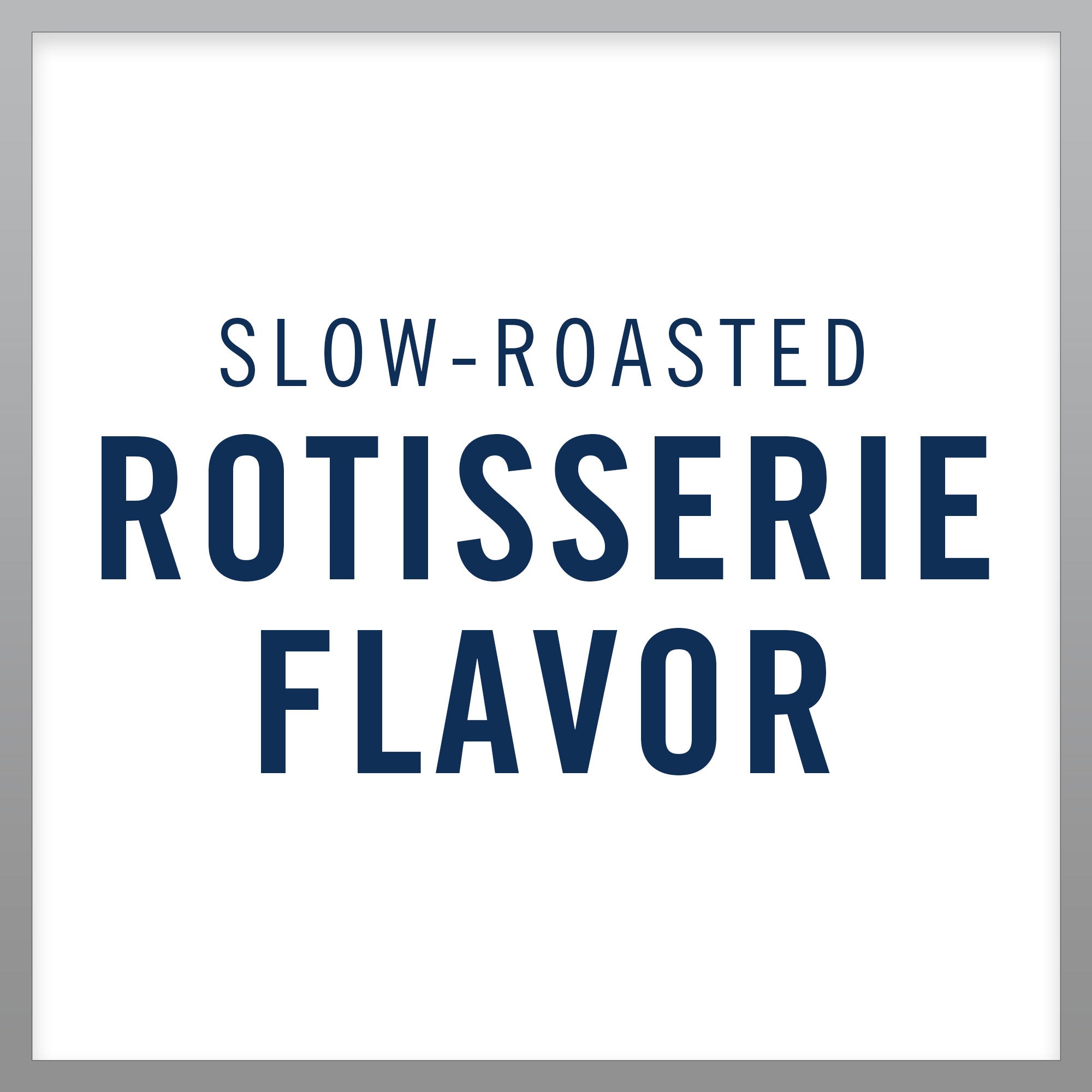 SLOW-ROASTED
ROTISSERIE
FLAVOR