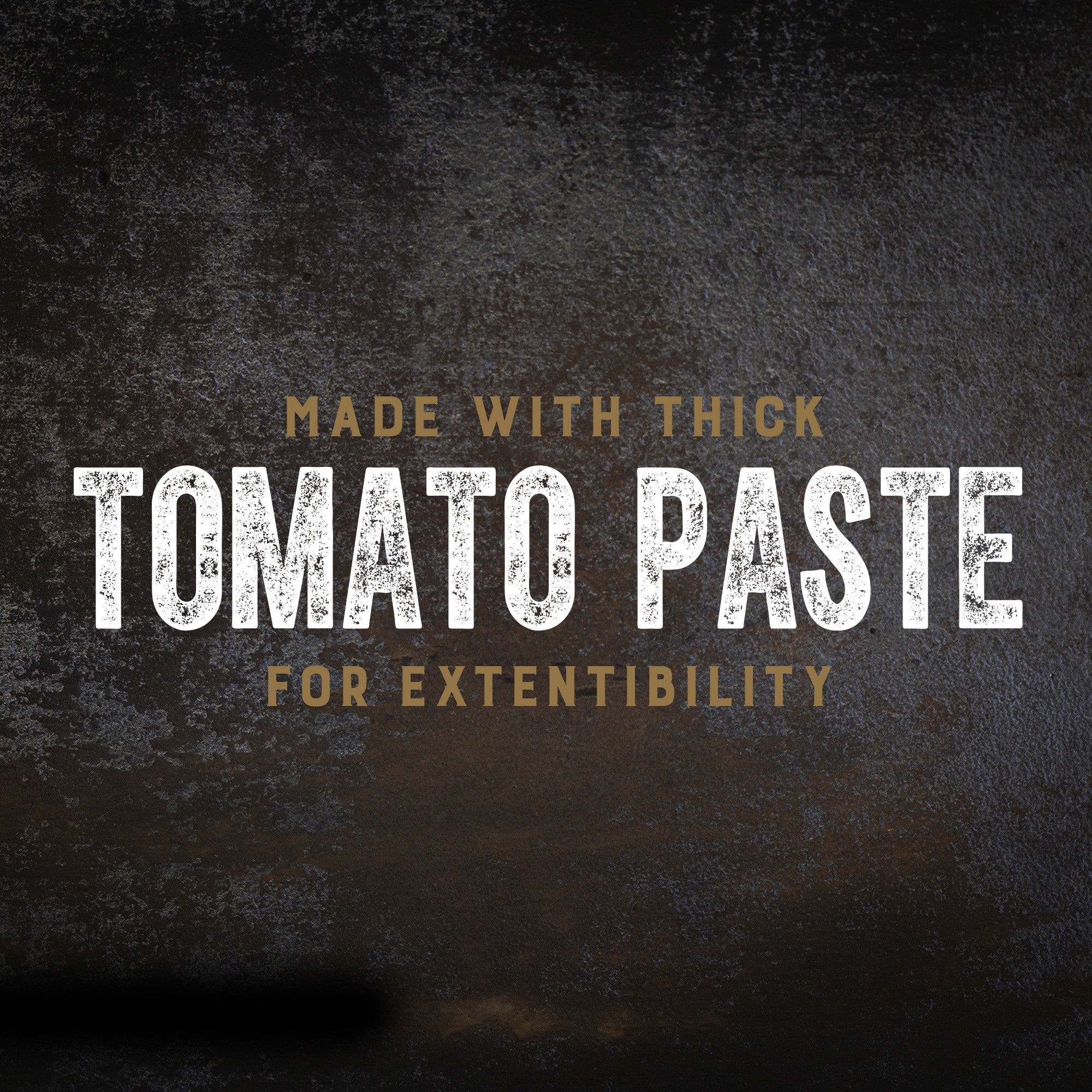 MADE WITH THICK
TOMATO PASTE
FOR EXTENTIBILITY